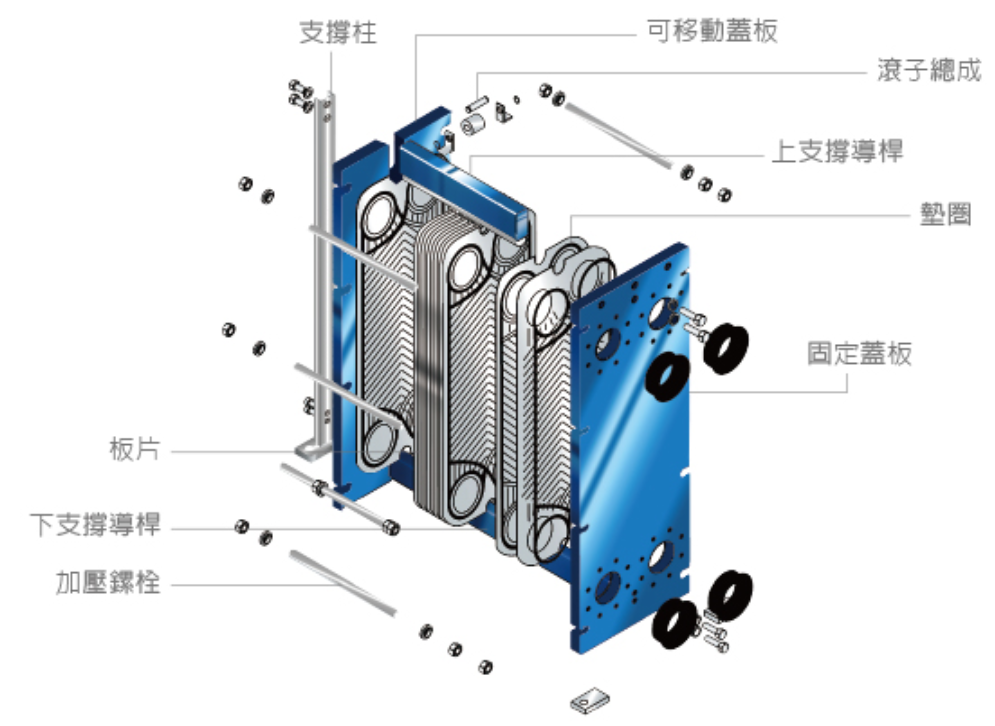 支撐柱
可移動蓋板
滾子總成
上支撐導桿
墊圈
固定蓋板
板片
下支撐導桿
加壓鏍栓